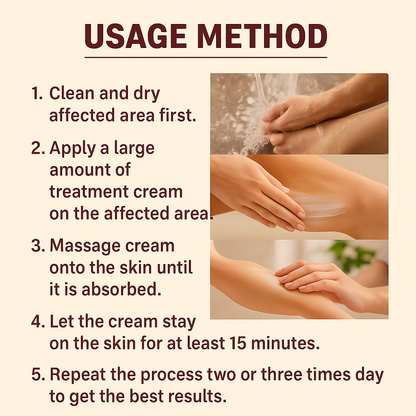 USAGE METHOD

1. Clean and dry affected area first.

2. Apply a large amount of treatment cream on the affected area.

3. Massage cream onto the skin until it is absorbed.

4. Let the cream stay on the skin for at least 15 minutes.

5. Repeat the process two or three times day to get the best results.